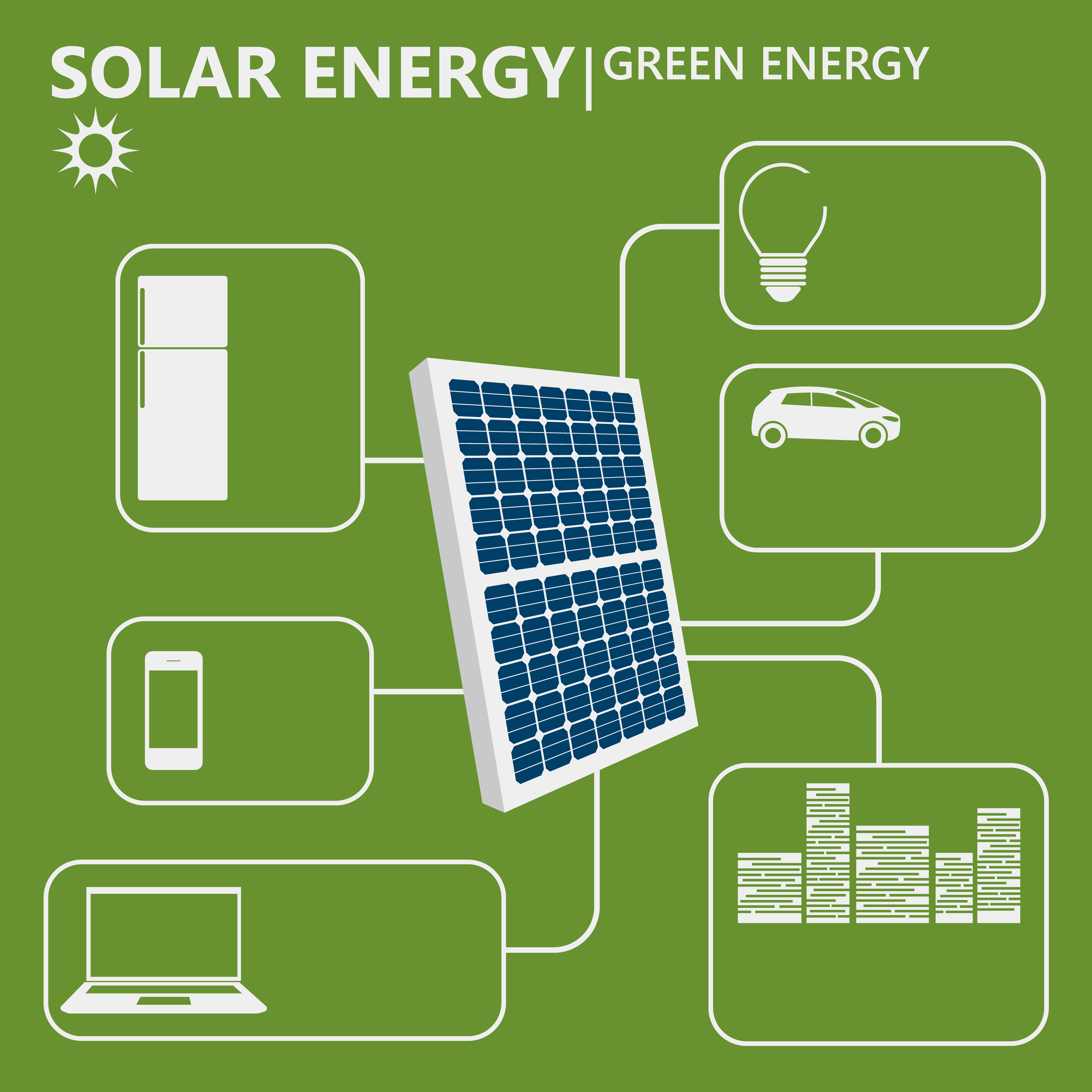 SOLAR ENERGY | GREEN ENERGY